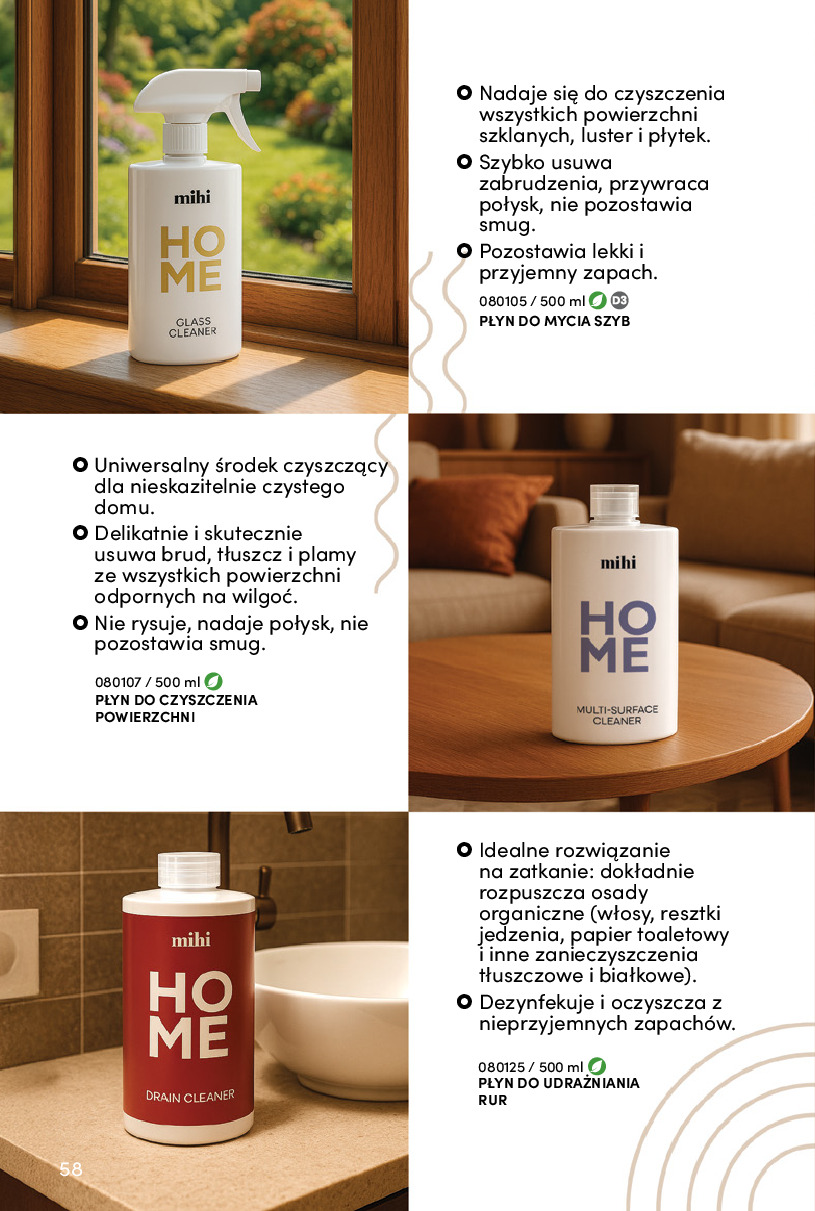 mihi
HO
ME
GLASS CLEANER

Nadaje się do czyszczenia wszystkich powierzchni szklanych, luster i płytek.

Szybko usuwa zabrudzenia, przywraca połysk, nie pozostawia smug.

Pozostawia lekki i przyjemny zapach.

080105 / 500 ml D3
PŁYN DO MYCIA SZYB

Uniwersalny środek czyszczący dla nieskazitelnie czystego domu.

Delikatnie i skutecznie usuwa brud, tłuszcz i plamy ze wszystkich powierzchni odpornych na wilgoć.

Nie rysuje, nadaje połysk, nie pozostawia smug.

080107 / 500 ml
PŁYN DO CZYSZCZENIA POWIERZCHNI

mihi
HO
ME
MULTI-SURFACE CLEANER

mihi
HO
ME
DRAIN CLEANER

Idealne rozwiązanie na zatkanie: dokładnie rozpuszcza osady organiczne (włosy, resztki jedzenia, papier toaletowy i inne zanieczyszczenia tłuszczowe i białkowe).

Dezynfekuje i oczyszcza z nieprzyjemnych zapachów.

080125 / 500 ml
PŁYN DO UDRAŻNIANIA RUR

58